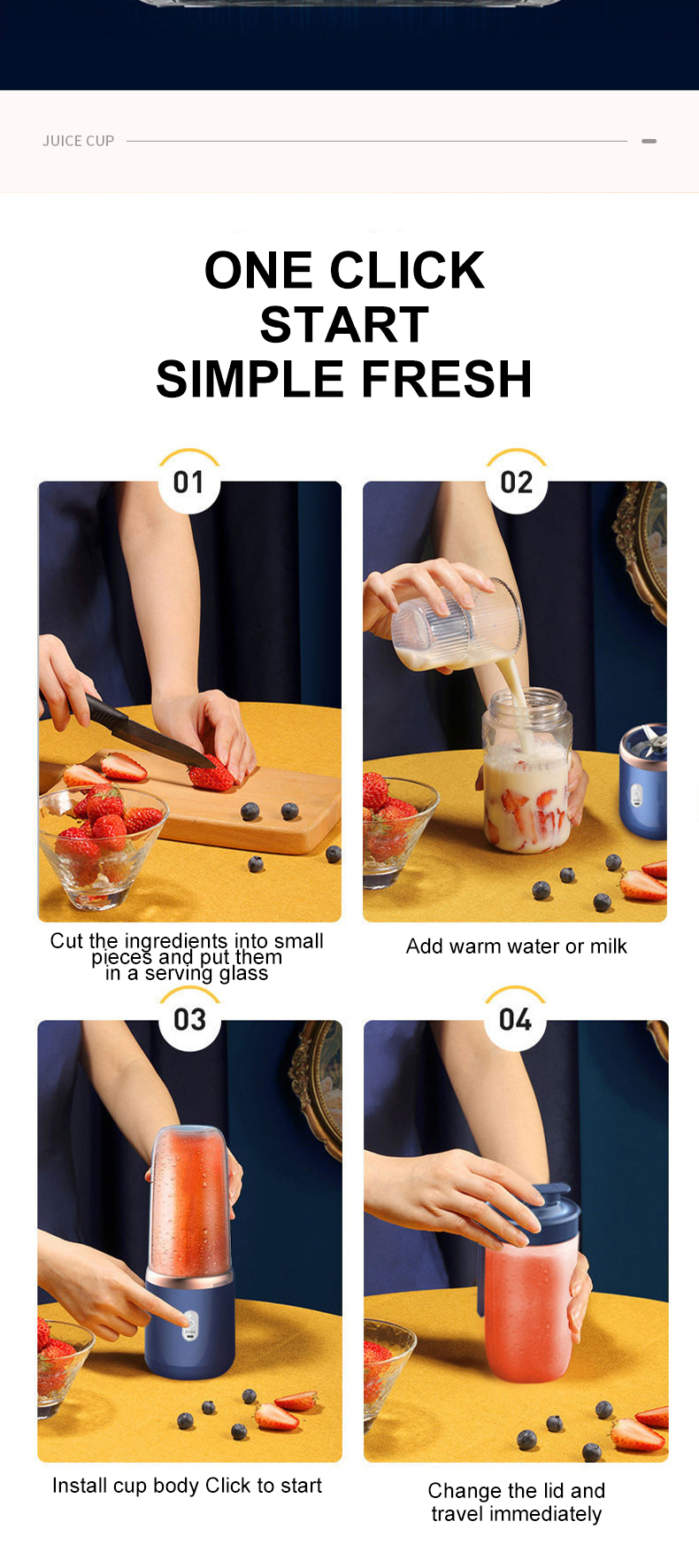 JUICE CUP

ONE CLICK START SIMPLE FRESH

01

Cut the ingredients into small pieces and put them in a serving glass

02

Add warm water or milk

03

Install cup body Click to start

04

Change the lid and travel immediately