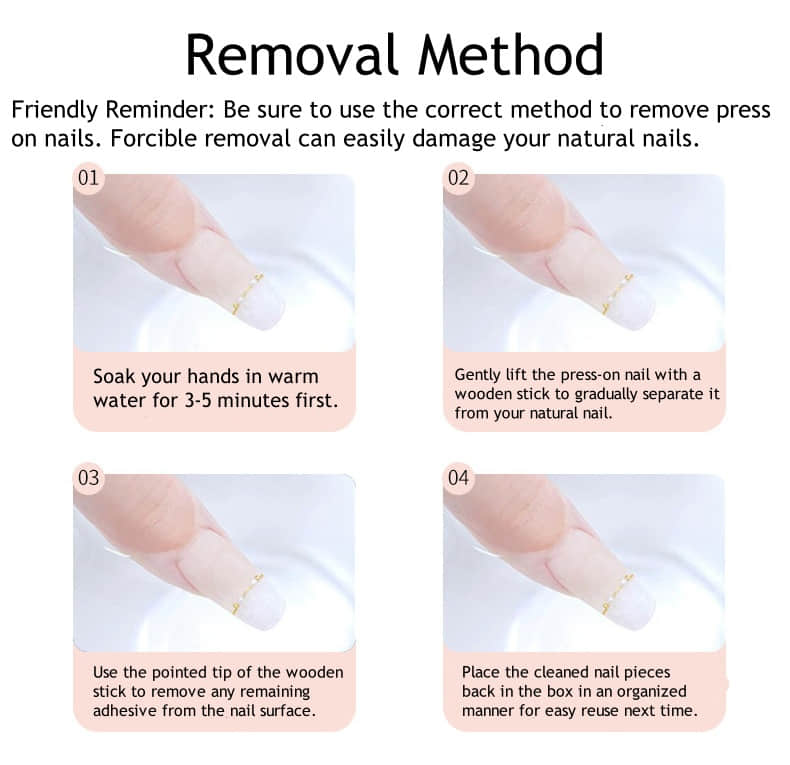 Removal Method

Friendly Reminder: Be sure to use the correct method to remove press on nails. Forcible removal can easily damage your natural nails.

01

Soak your hands in warm water for 3-5 minutes first.

02

Gently lift the press-on nail with a wooden stick to gradually separate it from your natural nail.

03

Use the pointed tip of the wooden stick to remove any remaining adhesive from the nail surface.

04

Place the cleaned nail pieces back in the box in an organized manner for easy reuse next time.